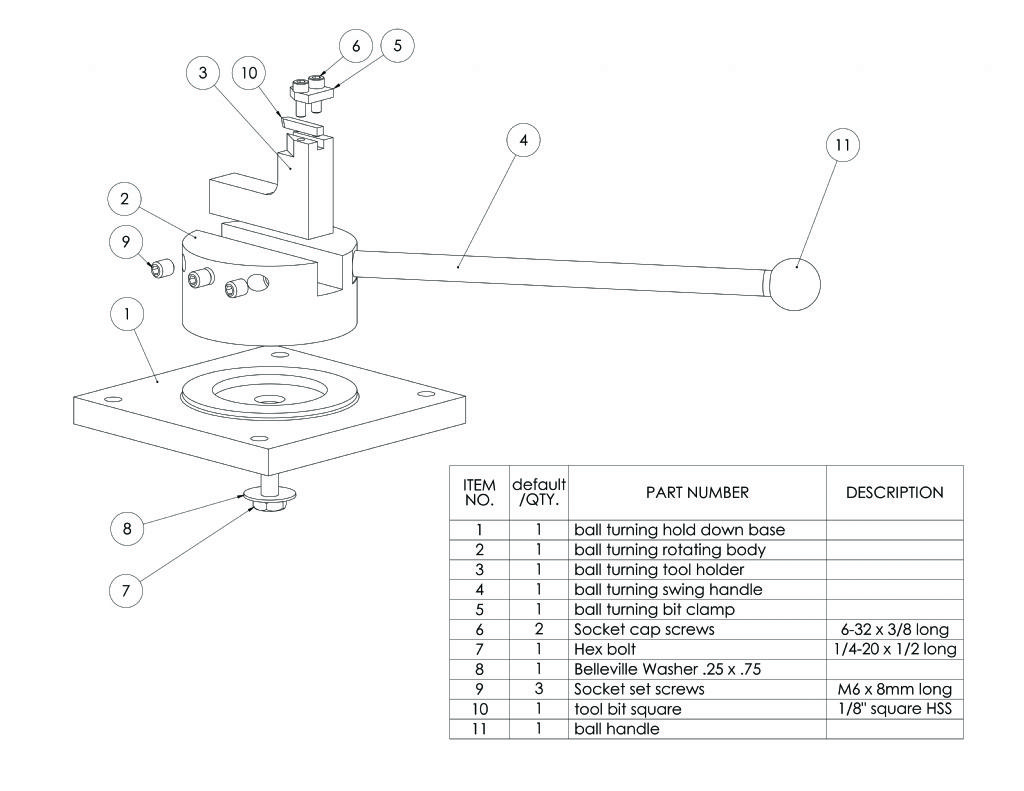 6
5
3
10
4
11
2
9
1
8
7

| ITEM NO. | default /QTY. | PART NUMBER | DESCRIPTION |
|---|---|---|---|
| 1 | 1 | ball turning hold down base | |
| 2 | 1 | ball turning rotating body | |
| 3 | 1 | ball turning tool holder | |
| 4 | 1 | ball turning swing handle | |
| 5 | 1 | ball turning bit clamp | |
| 6 | 2 | Socket cap screws | 6-32 x 3/8 long |
| 7 | 1 | Hex bolt | 1/4-20 x 1/2 long |
| 8 | 1 | Belleville Washer .25 x .75 | |
| 9 | 3 | Socket set screws | M6 x 8mm long |
| 10 | 1 | tool bit square | 1/8" square HSS |
| 11 | 1 | ball handle | |